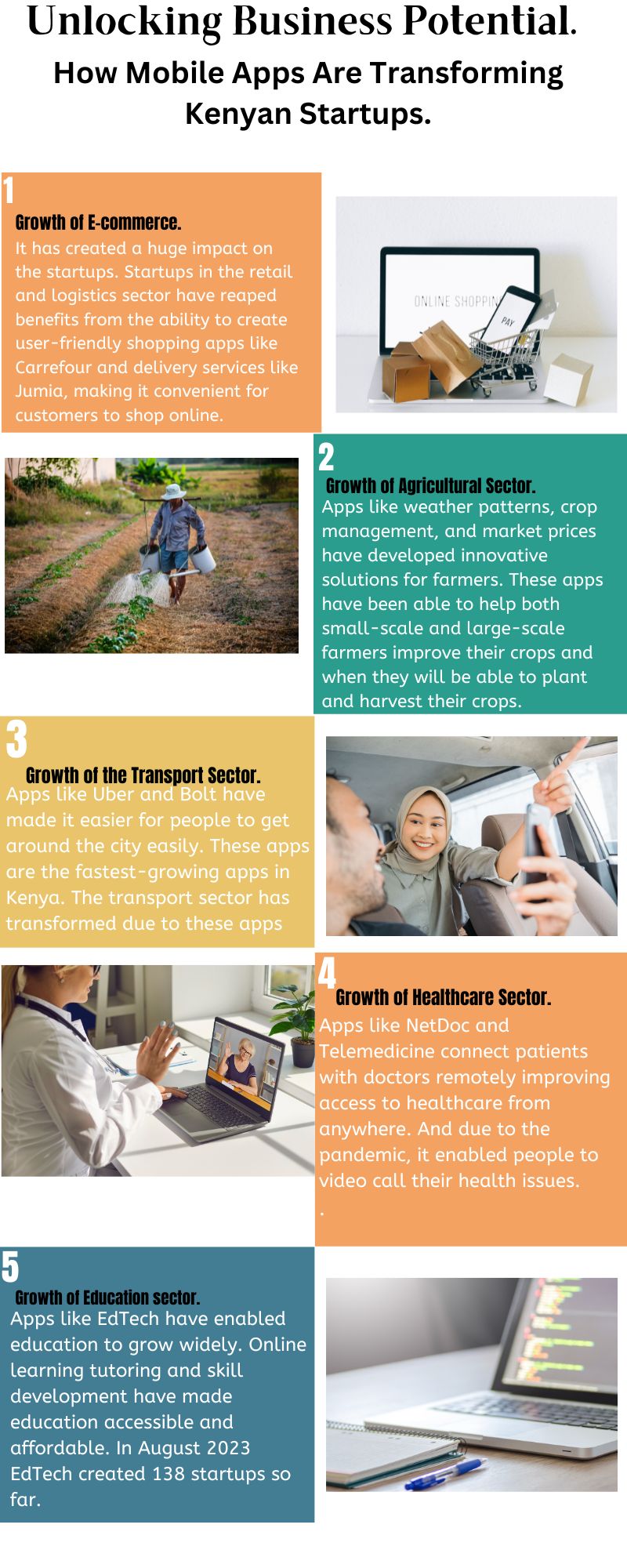 Unlocking Business Potential.

How Mobile Apps Are Transforming Kenyan Startups.

1

Growth of E-commerce.

It has created a huge impact on the startups. Startups in the retail and logistics sector have reaped benefits from the ability to create user-friendly shopping apps like Carrefour and delivery services like Jumia, making it convenient for customers to shop online.

ONLINE SHOPPIN

PAY

2

Growth of Agricultural Sector.

Apps like weather patterns, crop management, and market prices have developed innovative solutions for farmers. These apps have been able to help both small-scale and large-scale farmers improve their crops and when they will be able to plant and harvest their crops.

3

Growth of the Transport Sector.

Apps like Uber and Bolt have made it easier for people to get around the city easily. These apps are the fastest-growing apps in Kenya. The transport sector has transformed due to these apps

4

Growth of Healthcare Sector.

Apps like NetDoc and Telemedicine connect patients with doctors remotely improving access to healthcare from anywhere. And due to the pandemic, it enabled people to video call their health issues.

.

5

Growth of Education sector.

Apps like EdTech have enabled education to grow widely. Online learning tutoring and skill development have made education accessible and affordable. In August 2023 EdTech created 138 startups so far.